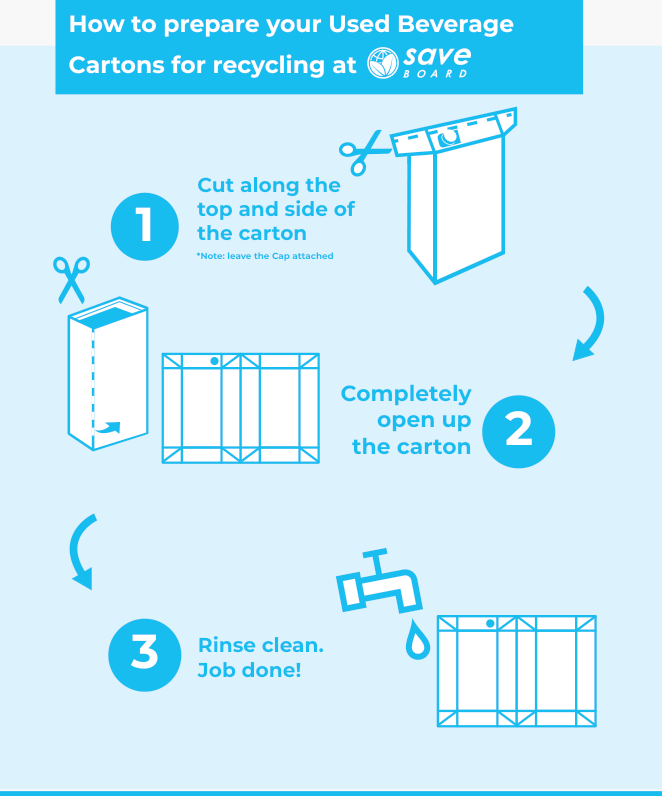 How to prepare your Used Beverage Cartons for recycling at save BOARD

1

Cut along the top and side of the carton

*Note: leave the Cap attached

Completely open up the carton

2

3

Rinse clean. Job done!